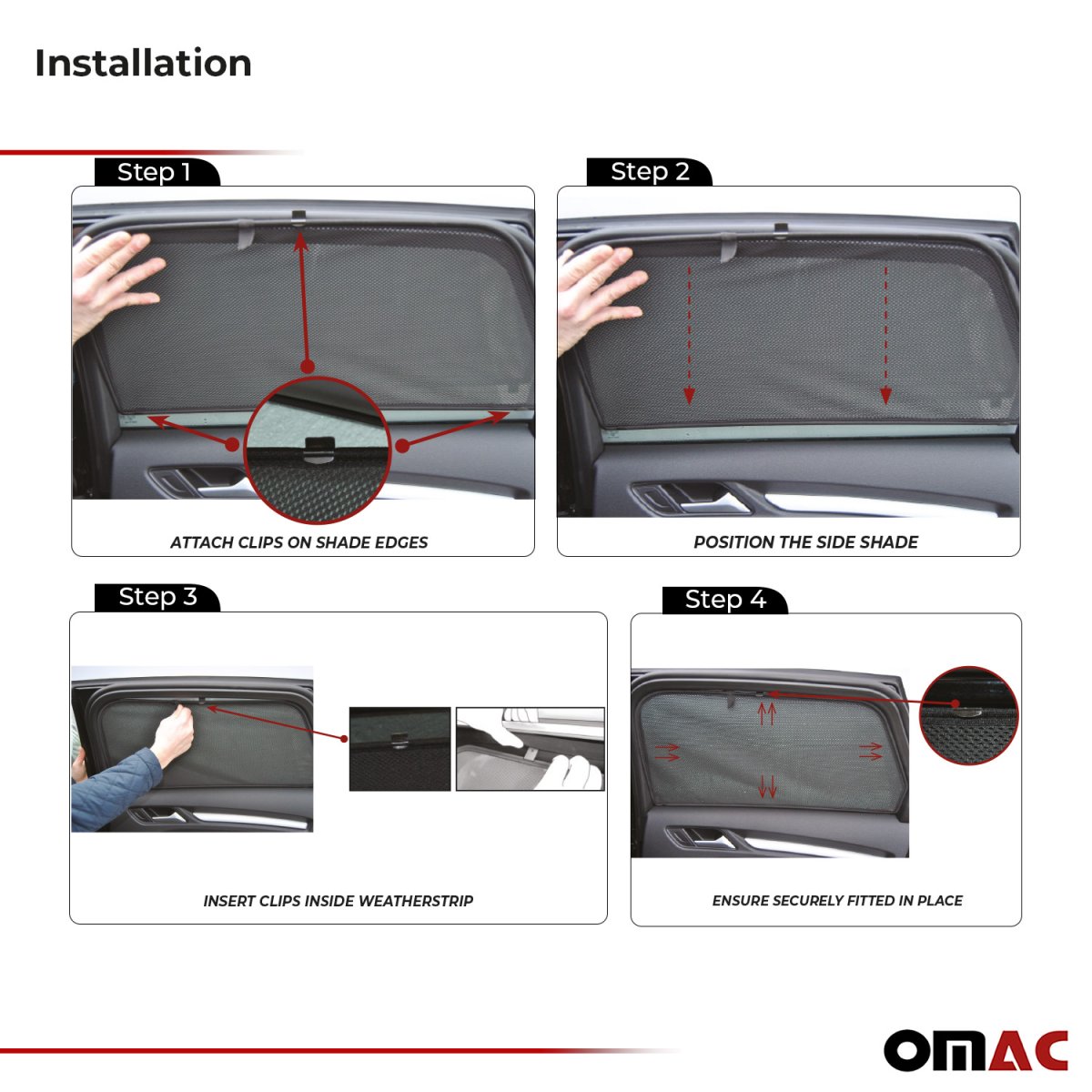 Installation

Step 1

ATTACH CLIPS ON SHADE EDGES

Step 2

POSITION THE SIDE SHADE

Step 3

INSERT CLIPS INSIDE WEATHERSTRIP

Step 4

ENSURE SECURELY FITTED IN PLACE

OMAC